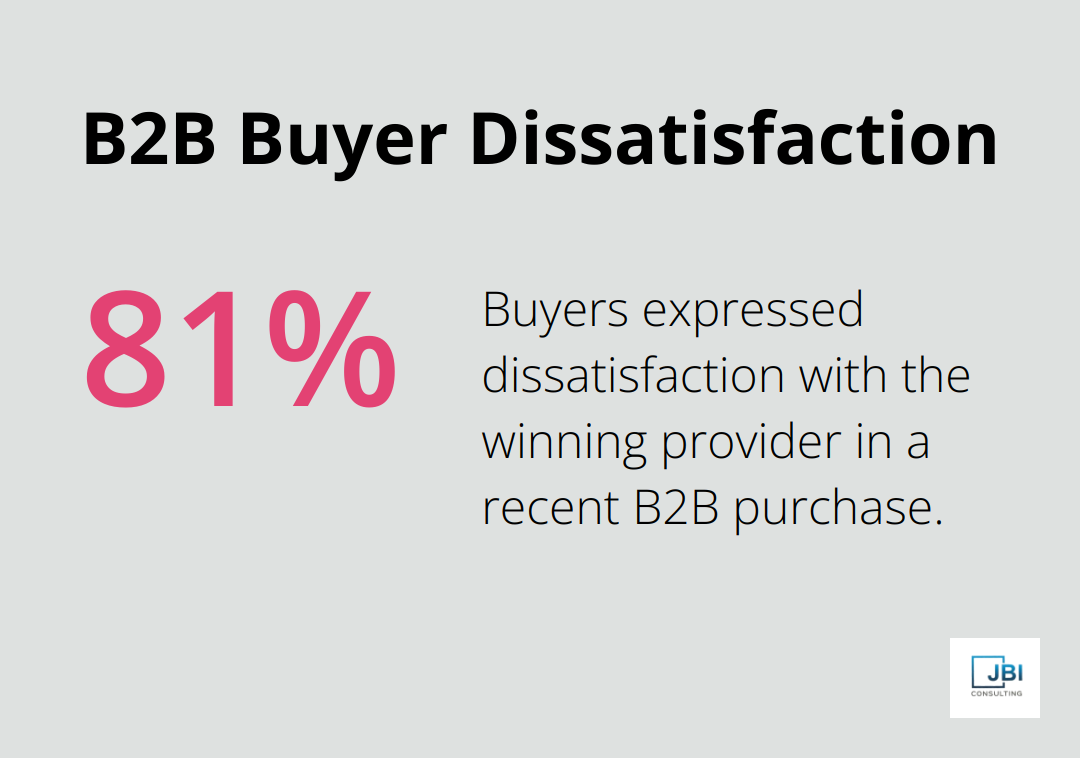 B2B Buyer Dissatisfaction

81%

Buyers expressed dissatisfaction with the winning provider in a recent B2B purchase.

JBI
CONSULTING