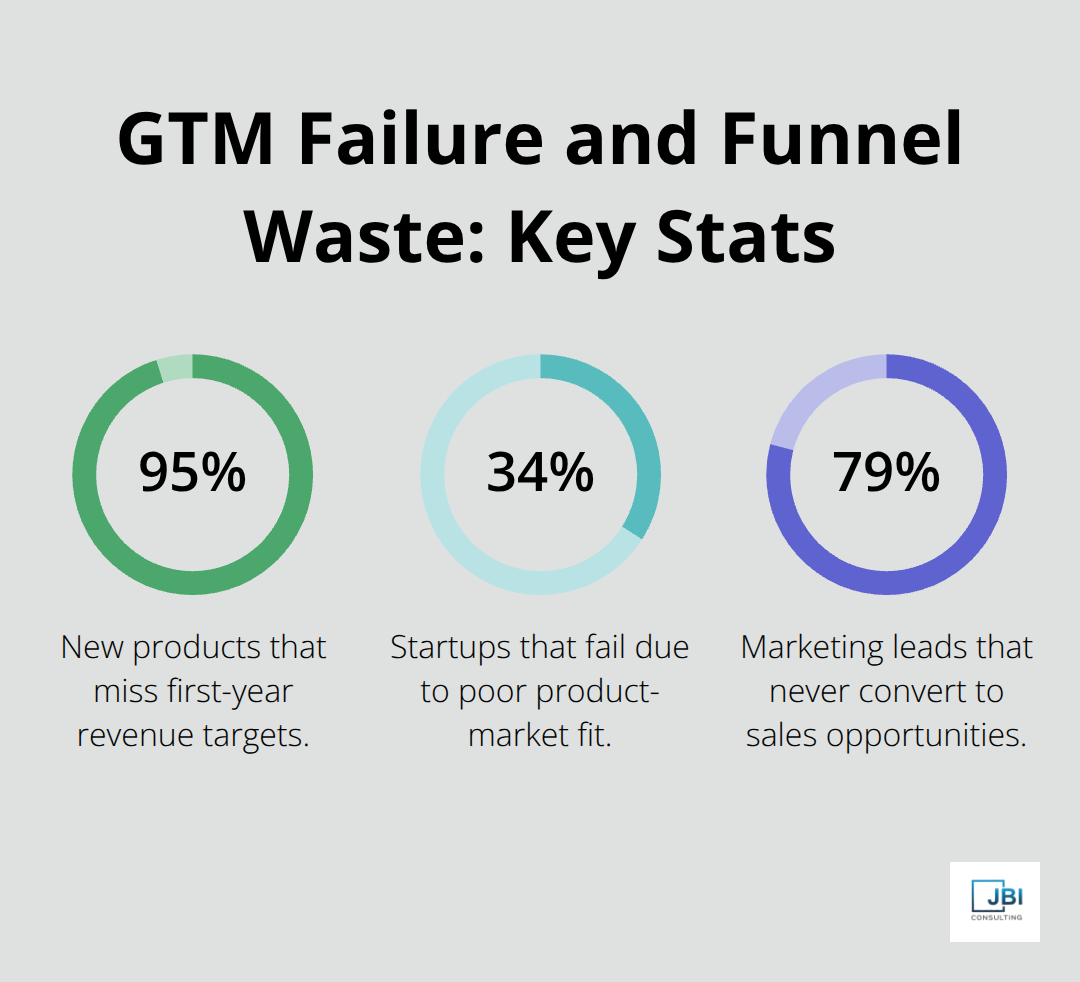 GTM Failure and Funnel Waste: Key Stats

95%

New products that miss first-year revenue targets.

34%

Startups that fail due to poor product-market fit.

79%

Marketing leads that never convert to sales opportunities.

JBI
CONSULTING