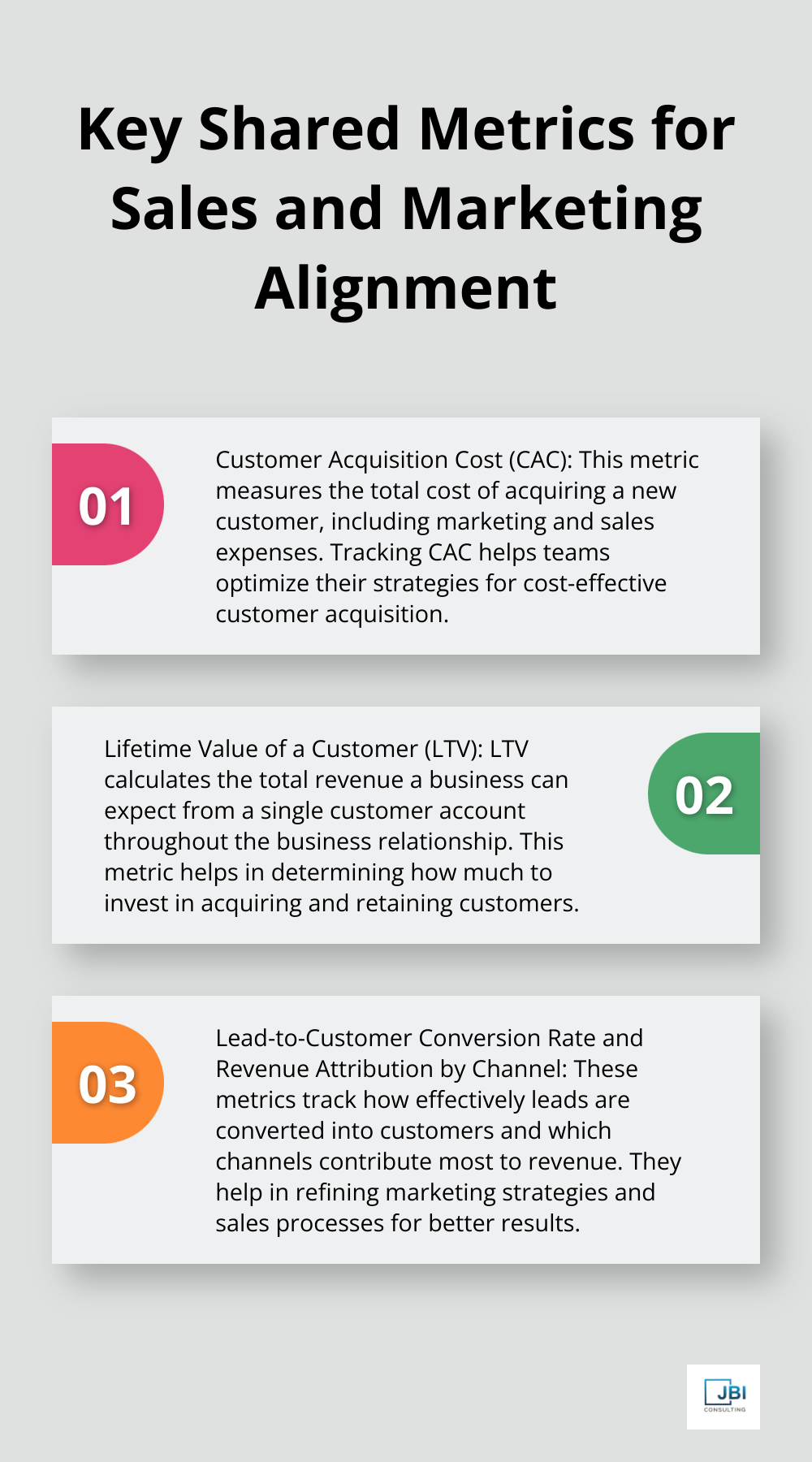 Key Shared Metrics for Sales and Marketing Alignment

01

Customer Acquisition Cost (CAC): This metric measures the total cost of acquiring a new customer, including marketing and sales expenses. Tracking CAC helps teams optimize their strategies for cost-effective customer acquisition.

Lifetime Value of a Customer (LTV): LTV calculates the total revenue a business can expect from a single customer account throughout the business relationship. This metric helps in determining how much to invest in acquiring and retaining customers.

02

03

Lead-to-Customer Conversion Rate and Revenue Attribution by Channel: These metrics track how effectively leads are converted into customers and which channels contribute most to revenue. They help in refining marketing strategies and sales processes for better results.

JBI
CONSULTING