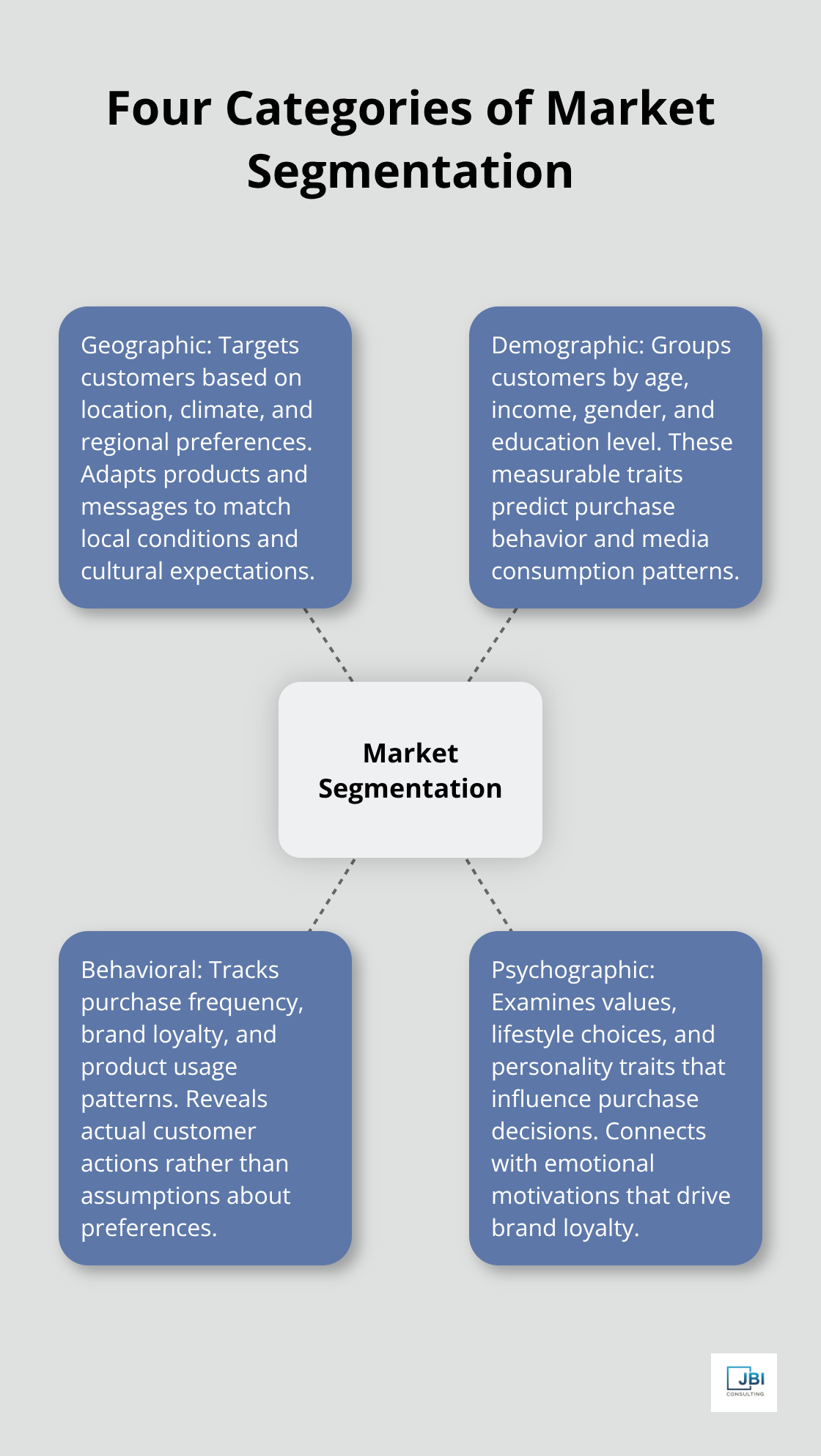 Four Categories of Market Segmentation

Geographic: Targets customers based on location, climate, and regional preferences. Adapts products and messages to match local conditions and cultural expectations.

Demographic: Groups customers by age, income, gender, and education level. These measurable traits predict purchase behavior and media consumption patterns.

Market Segmentation

Behavioral: Tracks purchase frequency, brand loyalty, and product usage patterns. Reveals actual customer actions rather than assumptions about preferences.

Psychographic: Examines values, lifestyle choices, and personality traits that influence purchase decisions. Connects with emotional motivations that drive brand loyalty.

JBI
CONSULTING