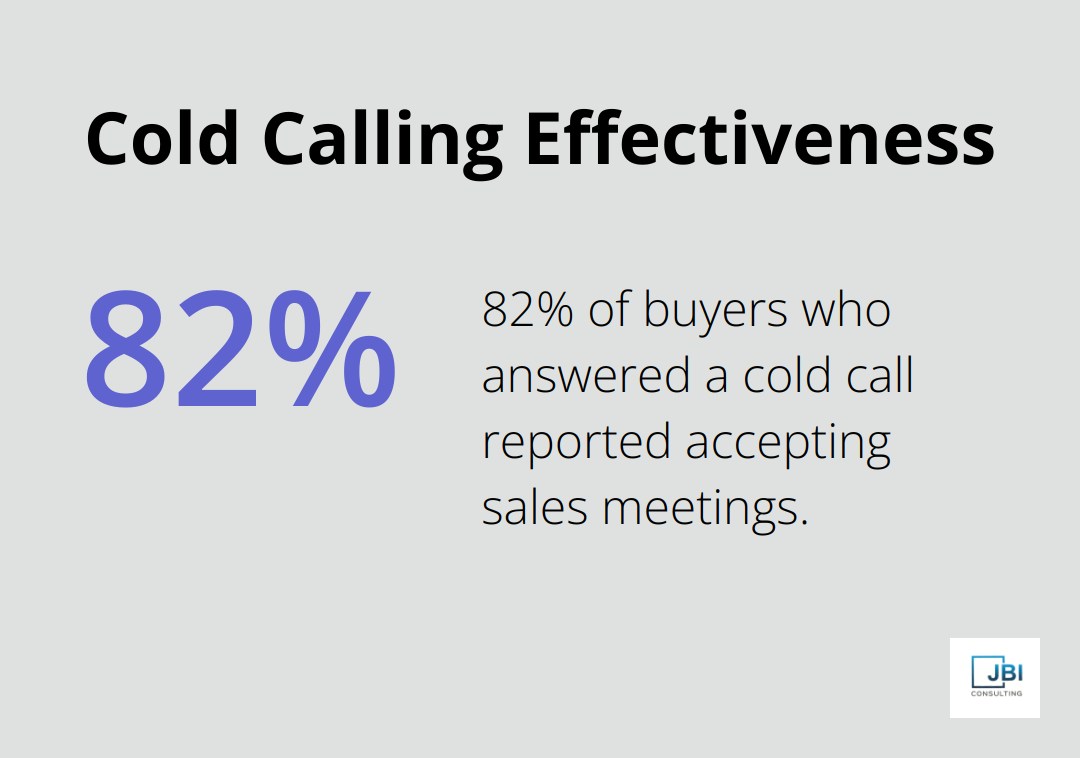 Cold Calling Effectiveness

82%

82% of buyers who answered a cold call reported accepting sales meetings.

JBI
CONSULTING