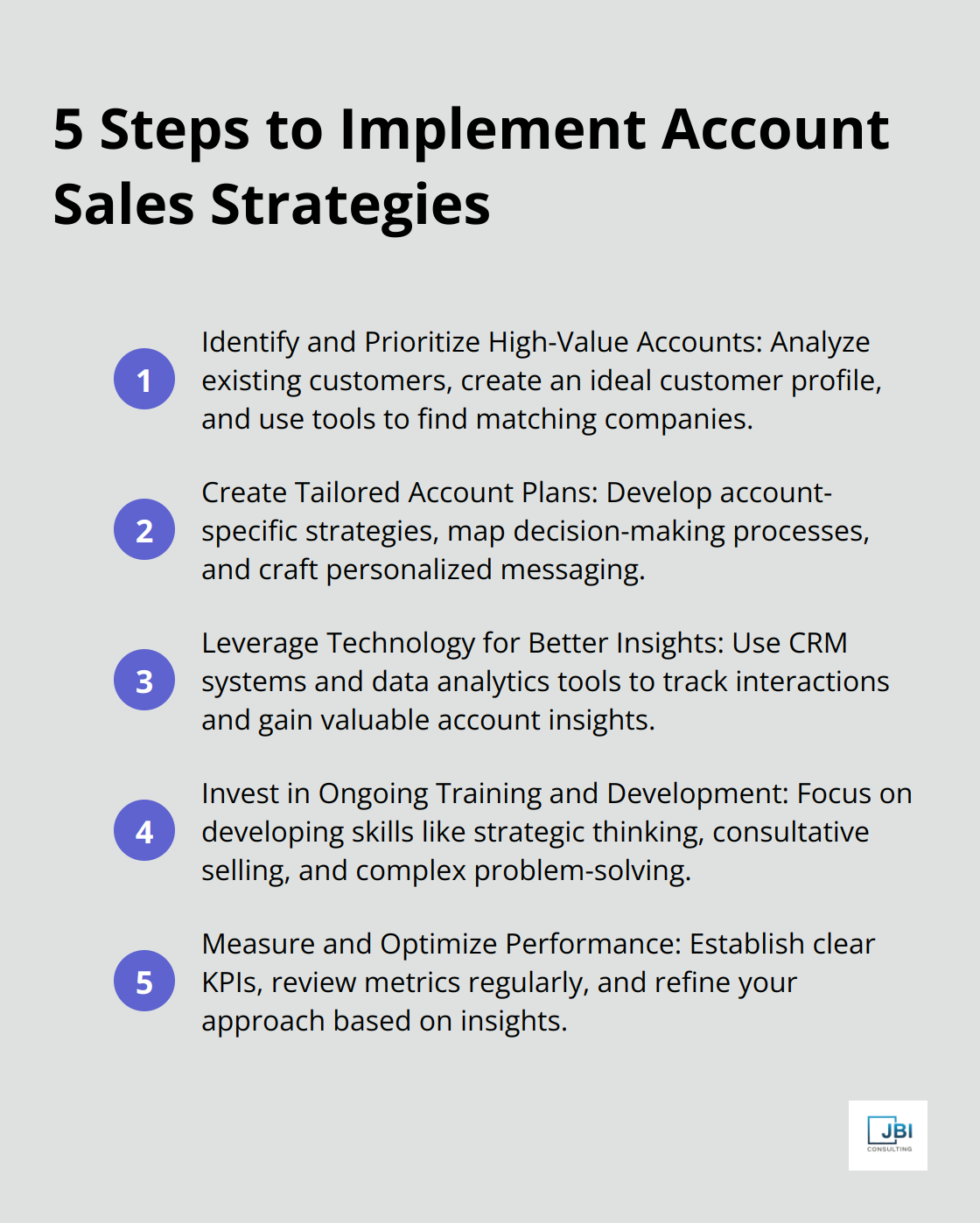 5 Steps to Implement Account Sales Strategies

1
Identify and Prioritize High-Value Accounts: Analyze existing customers, create an ideal customer profile, and use tools to find matching companies.

2
Create Tailored Account Plans: Develop account-specific strategies, map decision-making processes, and craft personalized messaging.

3
Leverage Technology for Better Insights: Use CRM systems and data analytics tools to track interactions and gain valuable account insights.

4
Invest in Ongoing Training and Development: Focus on developing skills like strategic thinking, consultative selling, and complex problem-solving.

5
Measure and Optimize Performance: Establish clear KPIs, review metrics regularly, and refine your approach based on insights.

JBI
CONSULTING